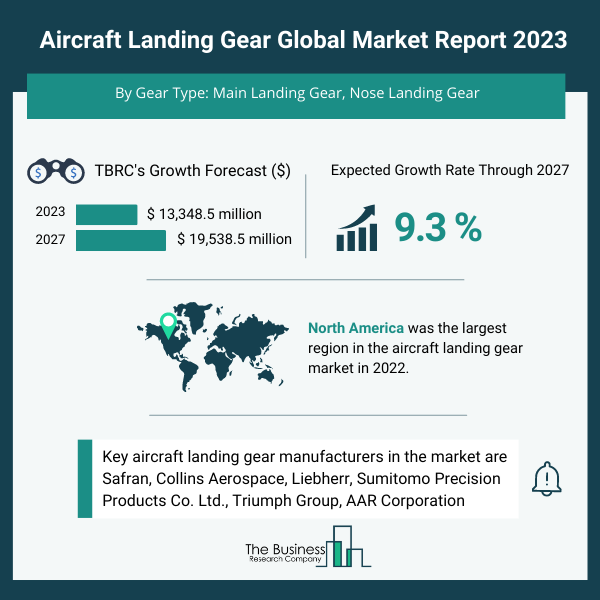 Aircraft Landing Gear Global Market Report 2023

By Gear Type: Main Landing Gear, Nose Landing Gear

TBRC's Growth Forecast ($)

2023 $ 13,348.5 million
2027 $ 19,538.5 million

Expected Growth Rate Through 2027

9.3 %

North America was the largest region in the aircraft landing gear market in 2022.

Key aircraft landing gear manufacturers in the market are Safran, Collins Aerospace, Liebherr, Sumitomo Precision Products Co. Ltd., Triumph Group, AAR Corporation

The Business
Research Company